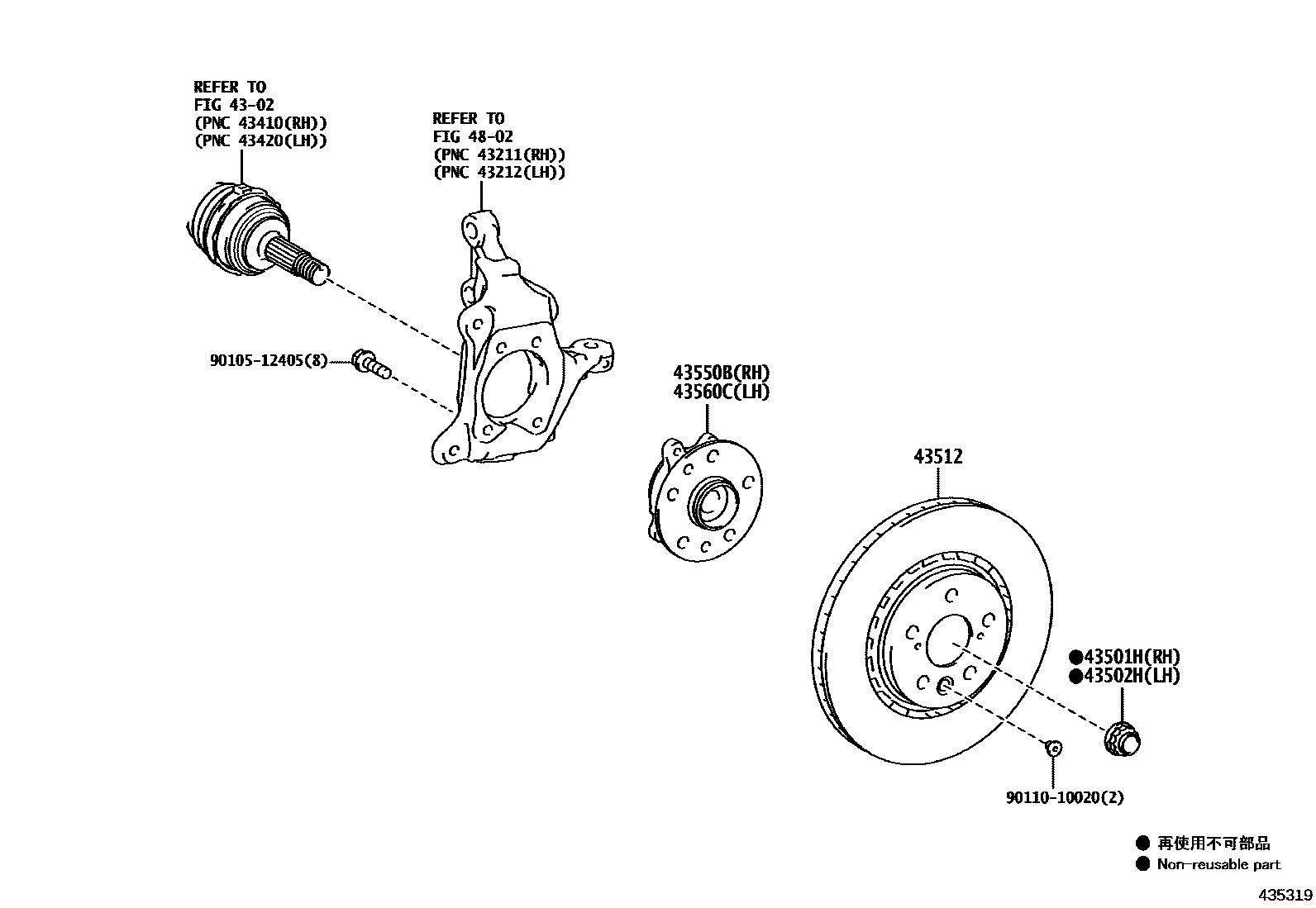 REFER TO
FIG 43-02
(PNC 43410(RH))
(PNC 43420(LH))

REFER TO
FIG 48-02
(PNC 43211(RH))
(PNC 43212(LH))

90105-12405(8)

43550B(RH)
43560C(LH)

43512

●43501H(RH)
●43502H(LH)

90110-10020(2)

● 再使用不可部品
● Non-reusable part

435319